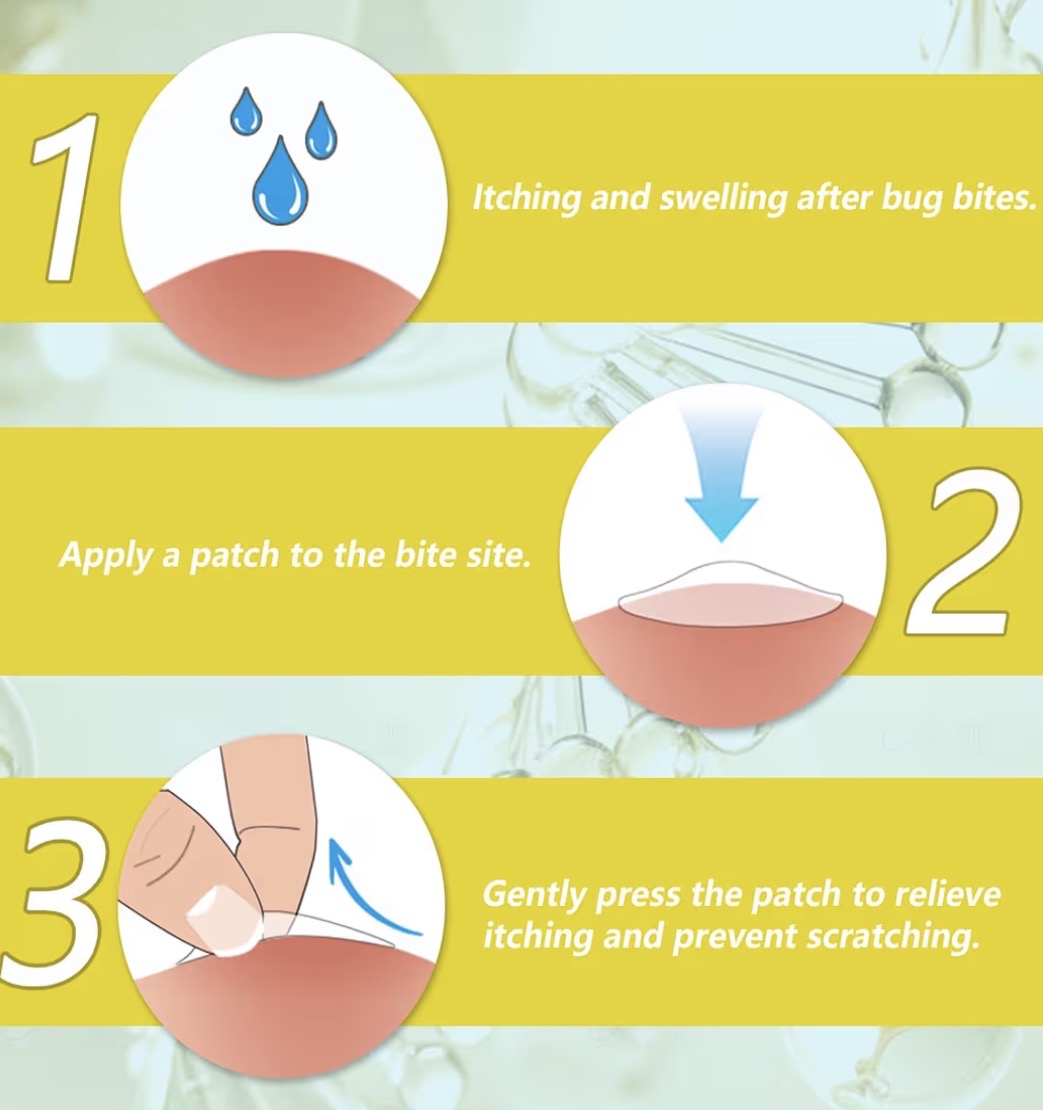 1

Itching and swelling after bug bites.

Apply a patch to the bite site.

2

3

Gently press the patch to relieve itching and prevent scratching.