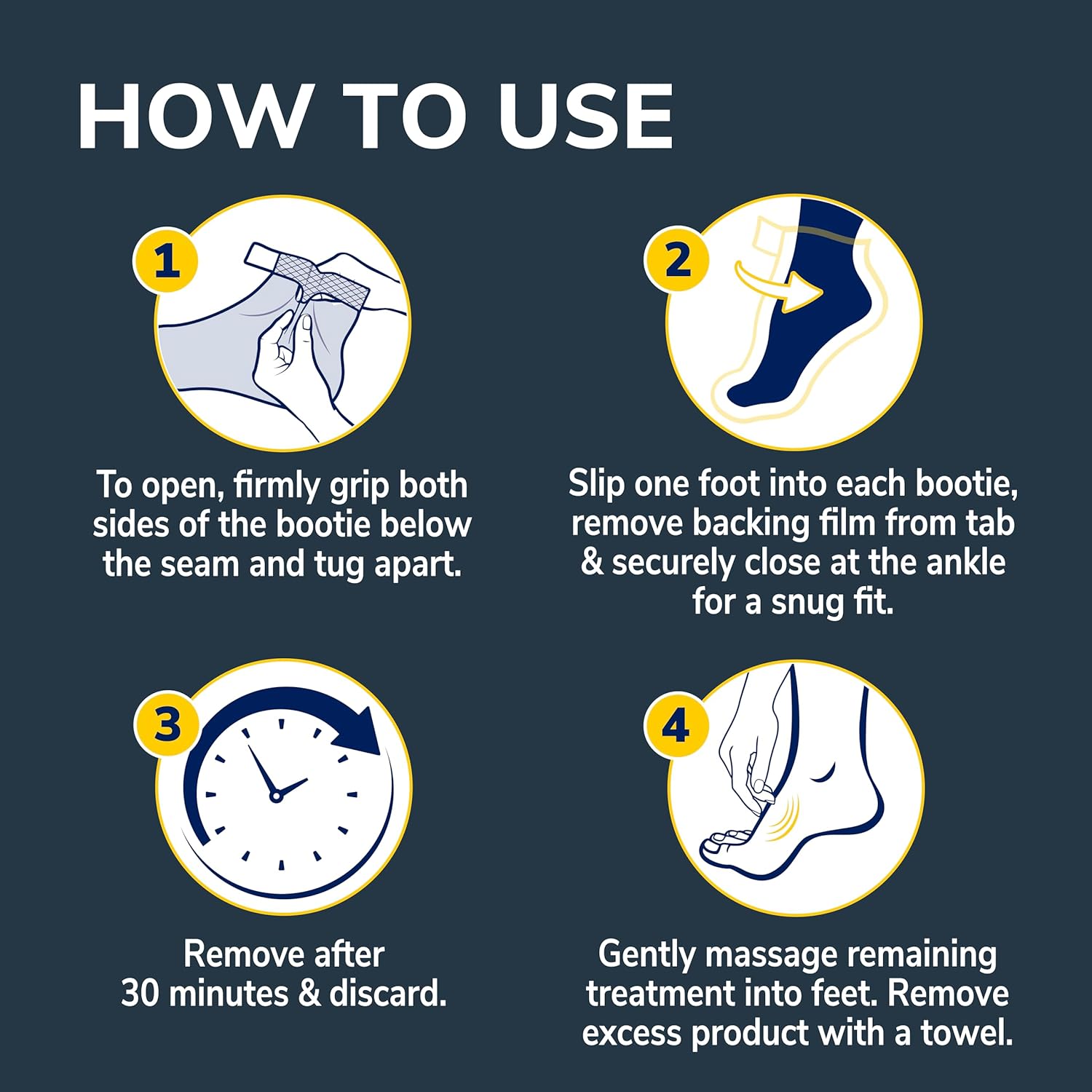 HOW TO USE

1

To open, firmly grip both sides of the bootie below the seam and tug apart.

2

Slip one foot into each bootie, remove backing film from tab & securely close at the ankle for a snug fit.

3

Remove after 30 minutes & discard.

4

Gently massage remaining treatment into feet. Remove excess product with a towel.