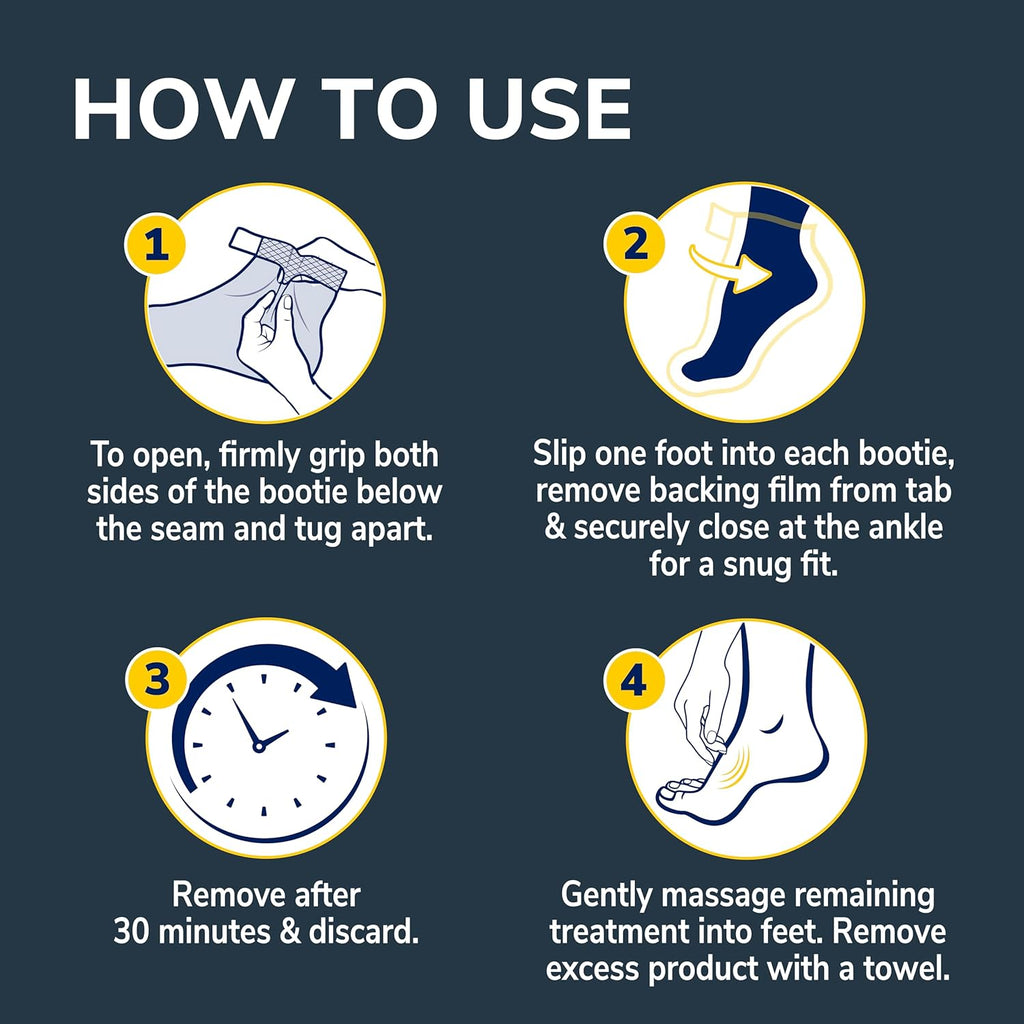 HOW TO USE

1

To open, firmly grip both sides of the bootie below the seam and tug apart.

2

Slip one foot into each bootie, remove backing film from tab & securely close at the ankle for a snug fit.

3

Remove after 30 minutes & discard.

4

Gently massage remaining treatment into feet. Remove excess product with a towel.