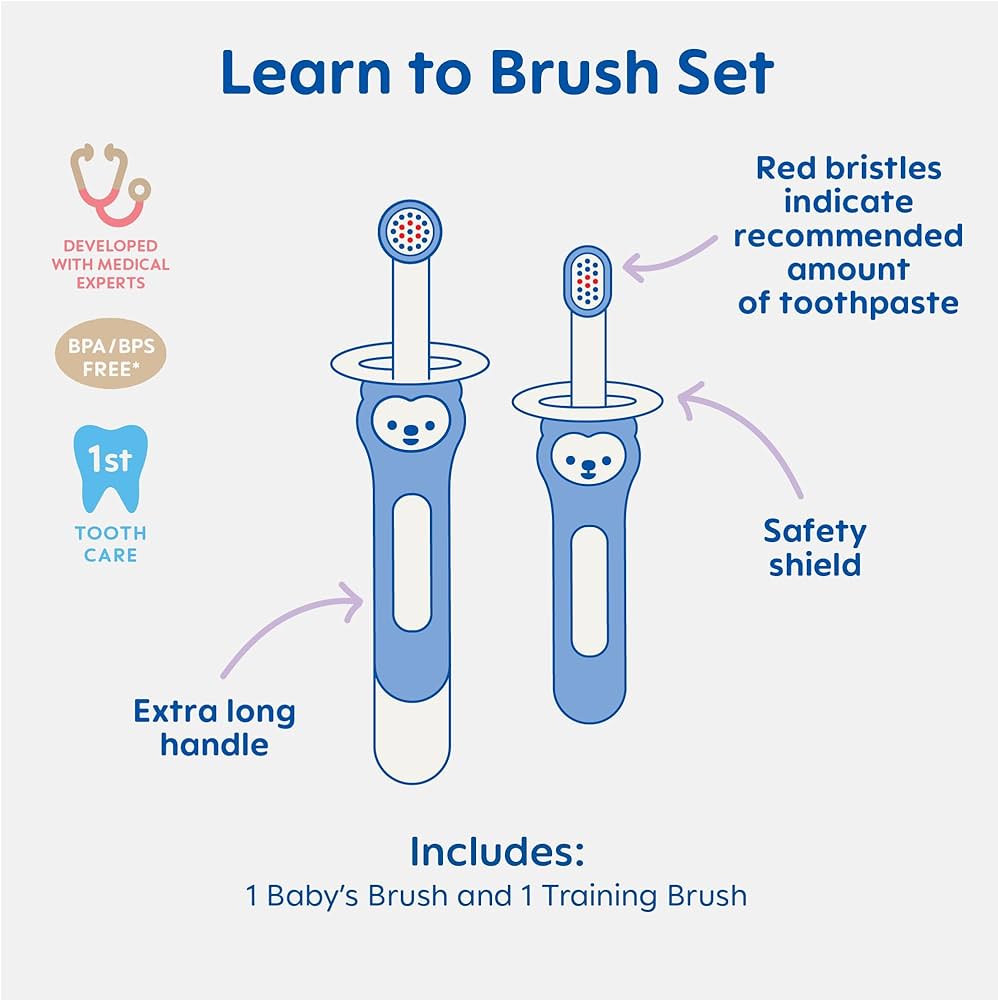 Learn to Brush Set

DEVELOPED WITH MEDICAL EXPERTS

BPA/BPS FREE*

1st

TOOTH CARE

Red bristles indicate recommended amount of toothpaste

Safety shield

Extra long handle

Includes:
1 Baby's Brush and 1 Training Brush